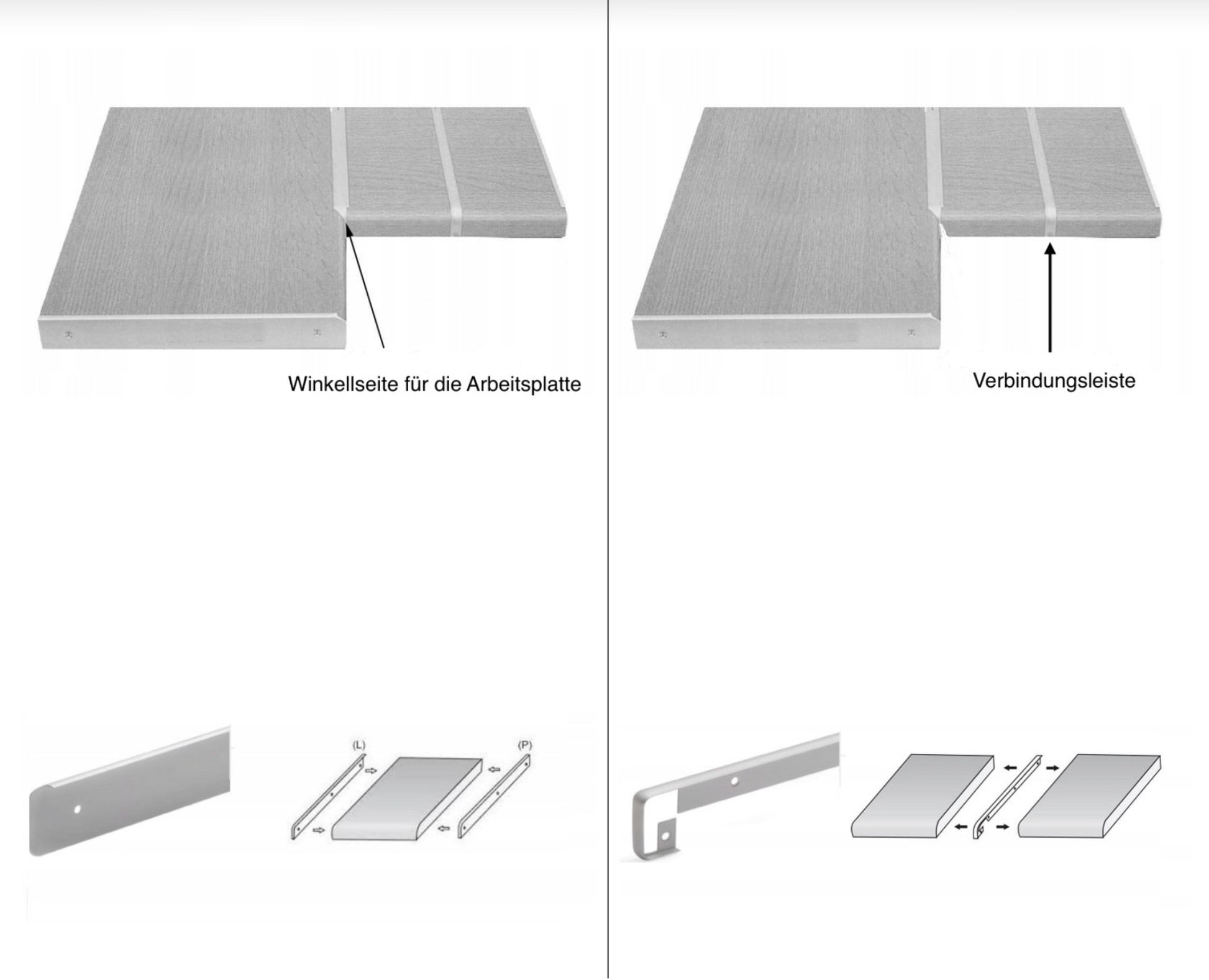 Winkellseite für die Arbeitsplatte

Verbindungsleiste

(L)

(P)